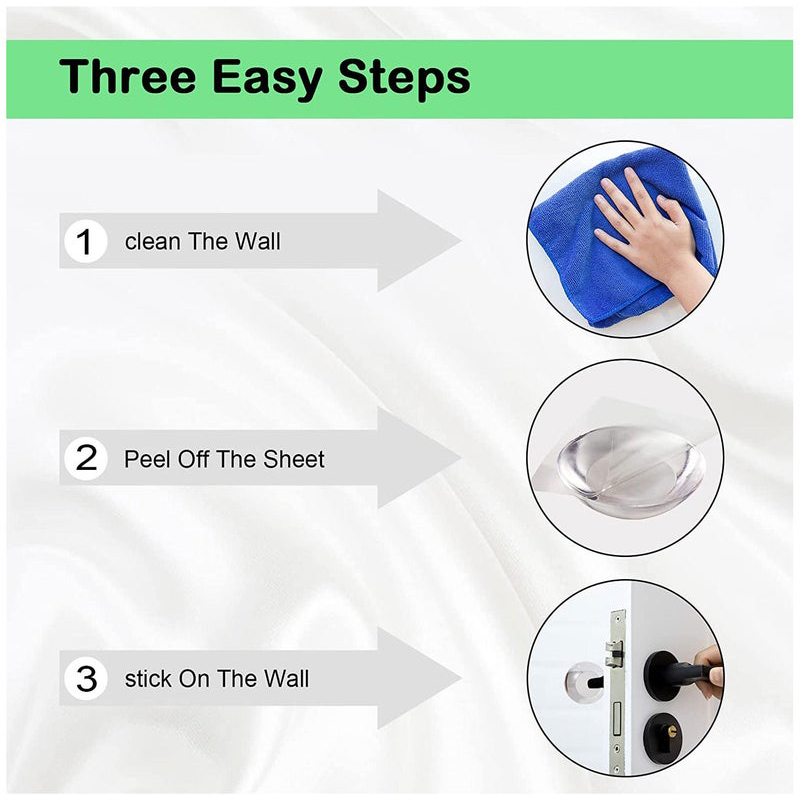 Three Easy Steps

1 clean The Wall

2 Peel Off The Sheet

3 stick On The Wall